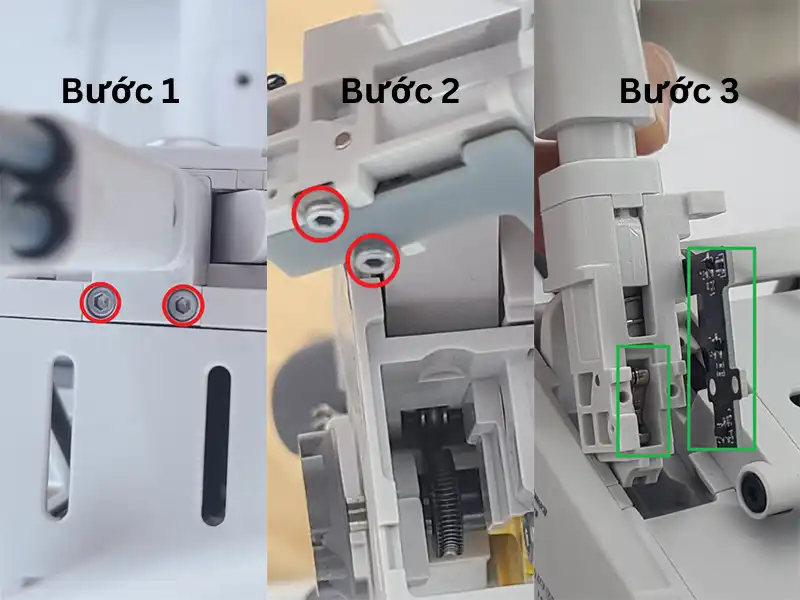 Bước 1

Bước 2

Bước 3