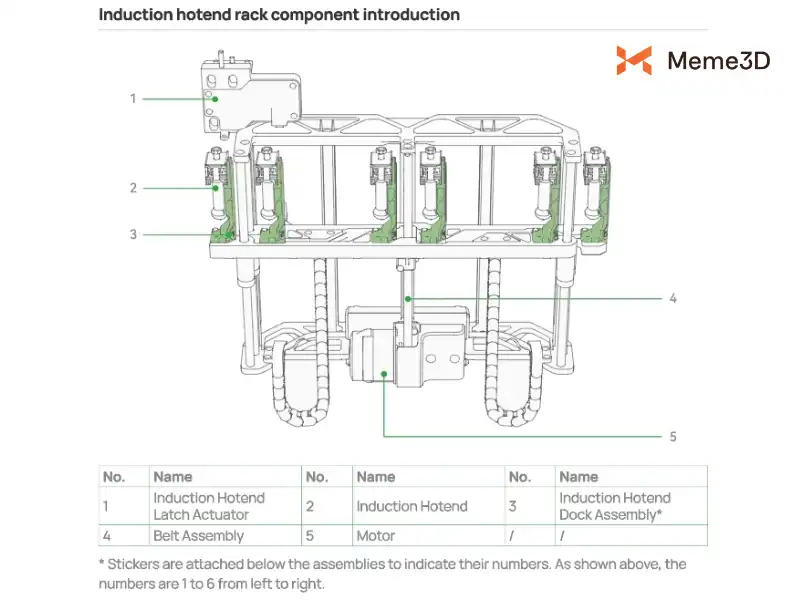 Induction hotend rack component introduction

Meme3D

1
2
3
4
5

| No. | Name | No. | Name | No. | Name |
|---|---|---|---|---|---|
| 1 | Induction Hotend Latch Actuator | 2 | Induction Hotend | 3 | Induction Hotend Dock Assembly* |
| 4 | Belt Assembly | 5 | Motor | / | / |

* Stickers are attached below the assemblies to indicate their numbers. As shown above, the numbers are 1 to 6 from left to right.