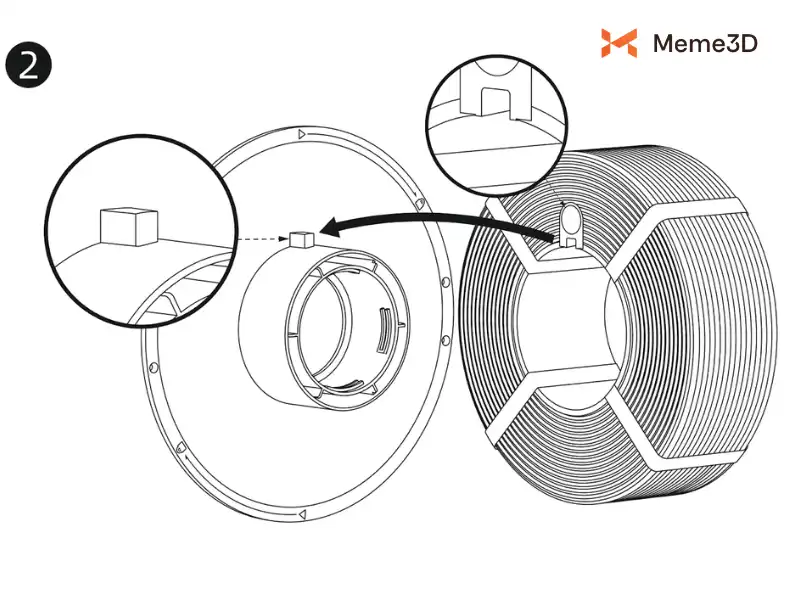 2

Meme3D