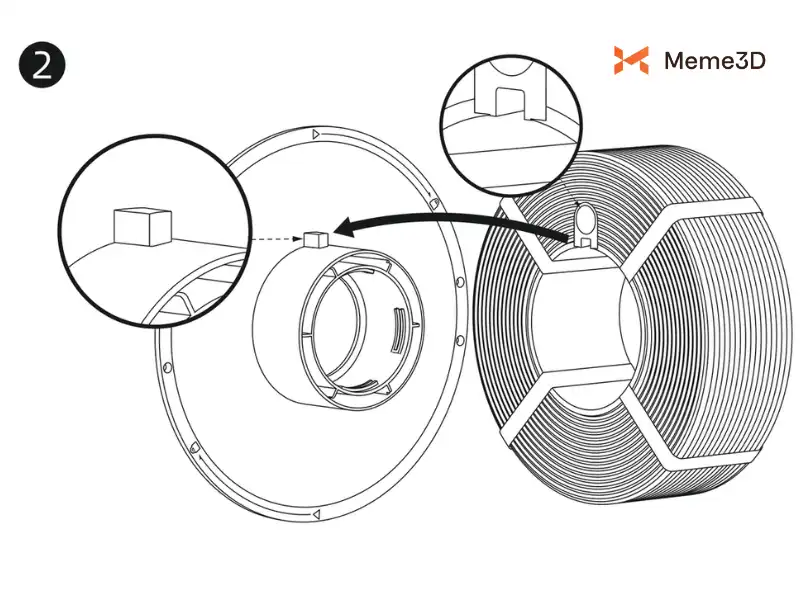 2

Meme3D