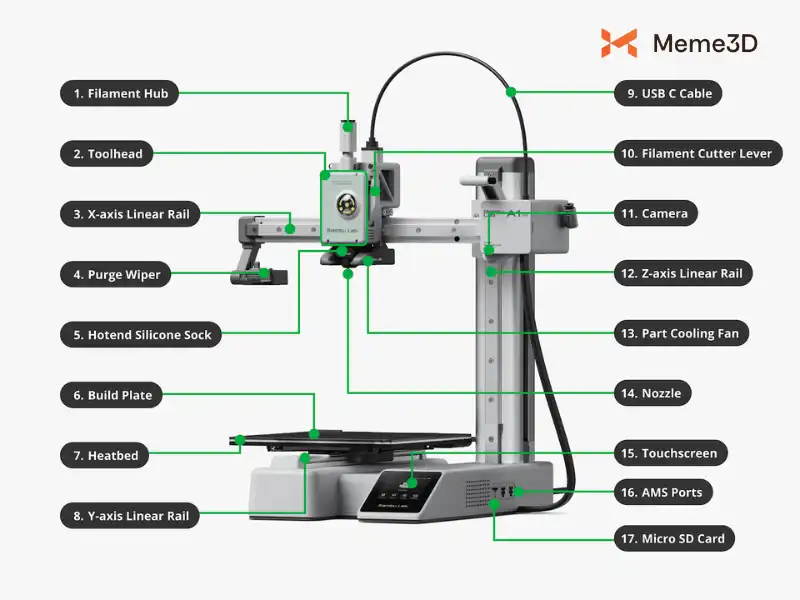 Meme3D

1. Filament Hub

2. Toolhead

3. X-axis Linear Rail

4. Purge Wiper

5. Hotend Silicone Sock

6. Build Plate

7. Heatbed

8. Y-axis Linear Rail

9. USB C Cable

10. Filament Cutter Lever

11. Camera

12. Z-axis Linear Rail

13. Part Cooling Fan

14. Nozzle

15. Touchscreen

16. AMS Ports

17. Micro SD Card

Bambu Lab

A1

Bambu Lab