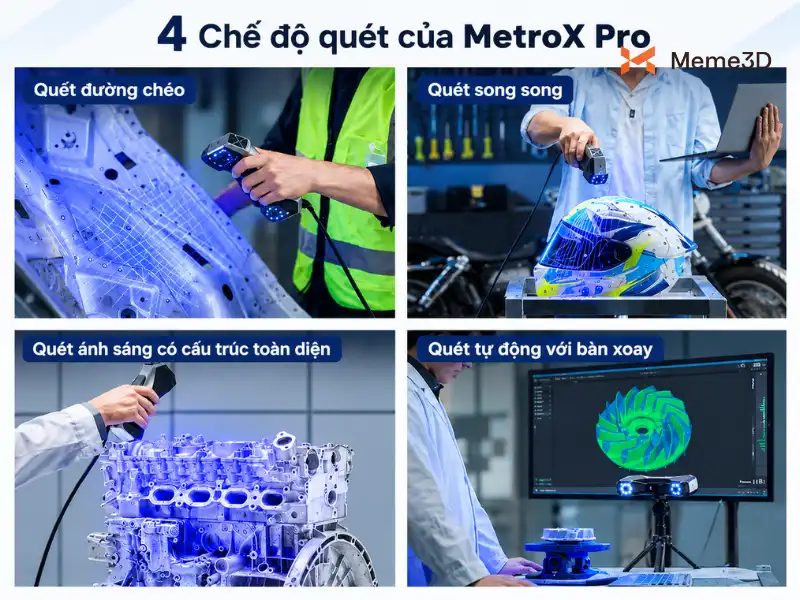 4 Chế độ quét của MetroX Pro

Meme3D

Quét đường chéo

Quét song song

Quét ánh sáng có cấu trúc toàn diện

Quét tự động với bàn xoay